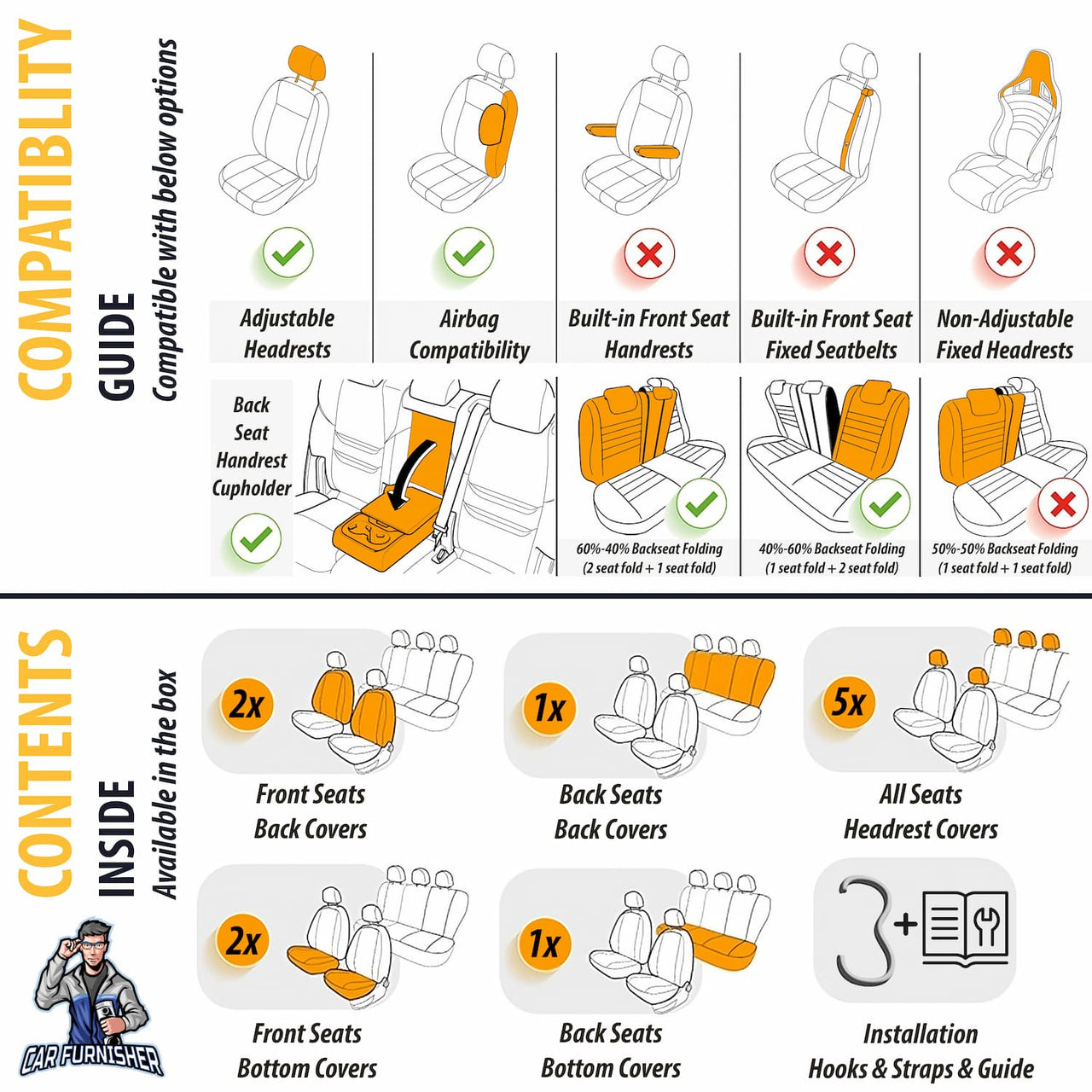 COMPATIBLITY GUIDE
Compatible with below options

Adjustable Headrests

Airbag Compatibility

Built-in Front Seat Handrests

Built-in Front Seat Fixed Seatbelts

Non-Adjustable Fixed Headrests

Back Seat Handrest Cupholder

60%-40% Backseat Folding (2 seat fold + 1 seat fold)

40%-60% Backseat Folding (1 seat fold + 2 seat fold)

50%-50% Backseat Folding (1 seat fold + 1 seat fold)

CONTENTS INSIDE
Available in the box

2x
Front Seats Back Covers

1x
Back Seats Back Covers

5x
All Seats Headrest Covers

2x
Front Seats Bottom Covers

1x
Back Seats Bottom Covers

Installation Hooks & Straps & Guide

CAR FURNISHER