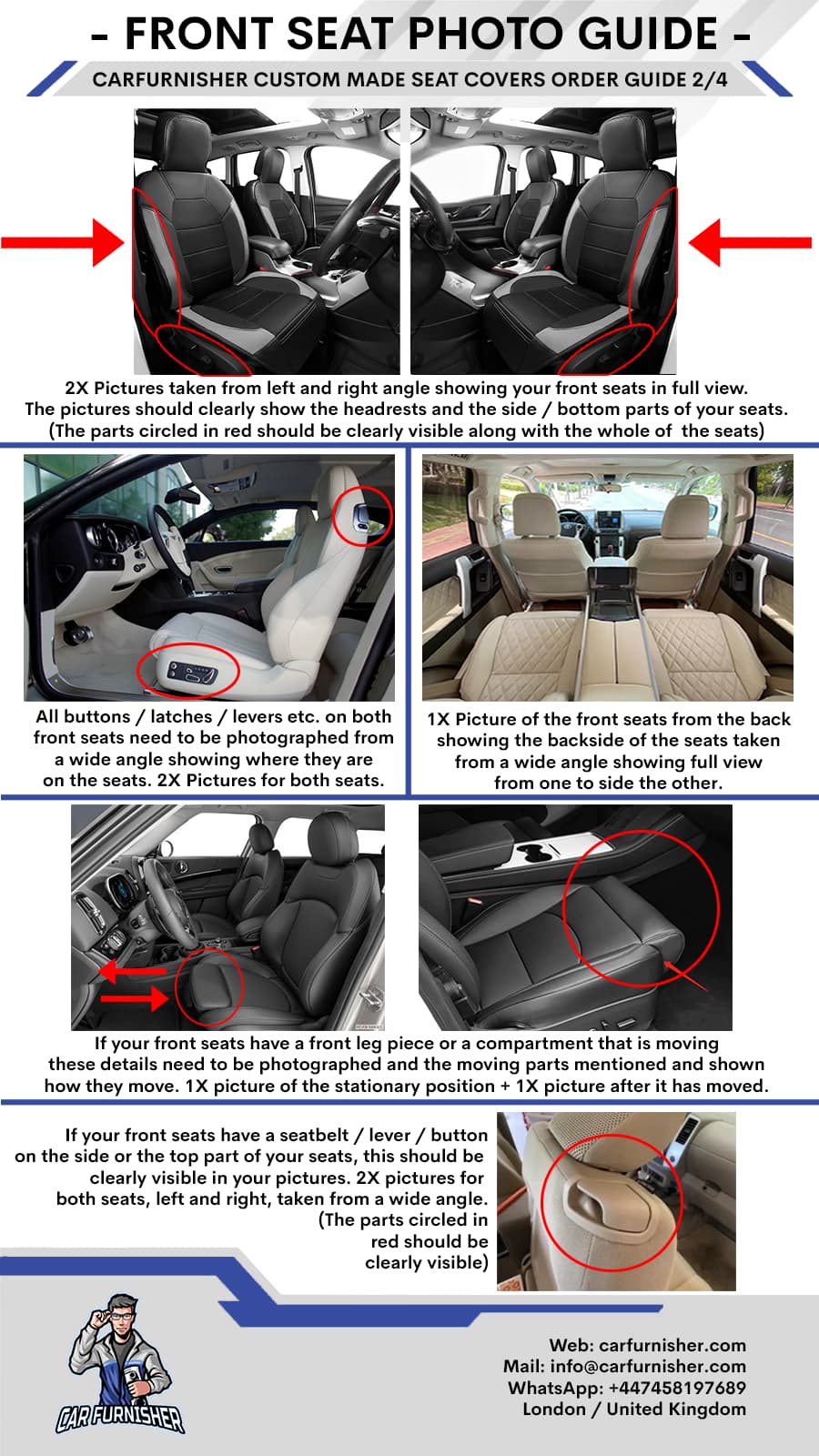 - FRONT SEAT PHOTO GUIDE -

CARFURNISHER CUSTOM MADE SEAT COVERS ORDER GUIDE 2/4

2X Pictures taken from left and right angle showing your front seats in full view. The pictures should clearly show the headrests and the side / bottom parts of your seats. (The parts circled in red should be clearly visible along with the whole of the seats)

All buttons / latches / levers etc. on both front seats need to be photographed from a wide angle showing where they are on the seats. 2X Pictures for both seats.

1X Picture of the front seats from the back showing the backside of the seats taken from a wide angle showing full view from one to side the other.

If your front seats have a front leg piece or a compartment that is moving these details need to be photographed and the moving parts mentioned and shown how they move. 1X picture of the stationary position + 1X picture after it has moved.

If your front seats have a seatbelt / lever / button on the side or the top part of your seats, this should be clearly visible in your pictures. 2X pictures for both seats, left and right, taken from a wide angle. (The parts circled in red should be clearly visible)

CAR FURNISHER

Web: carfurnisher.com
Mail: info@carfurnisher.com
WhatsApp: +447458197689
London / United Kingdom