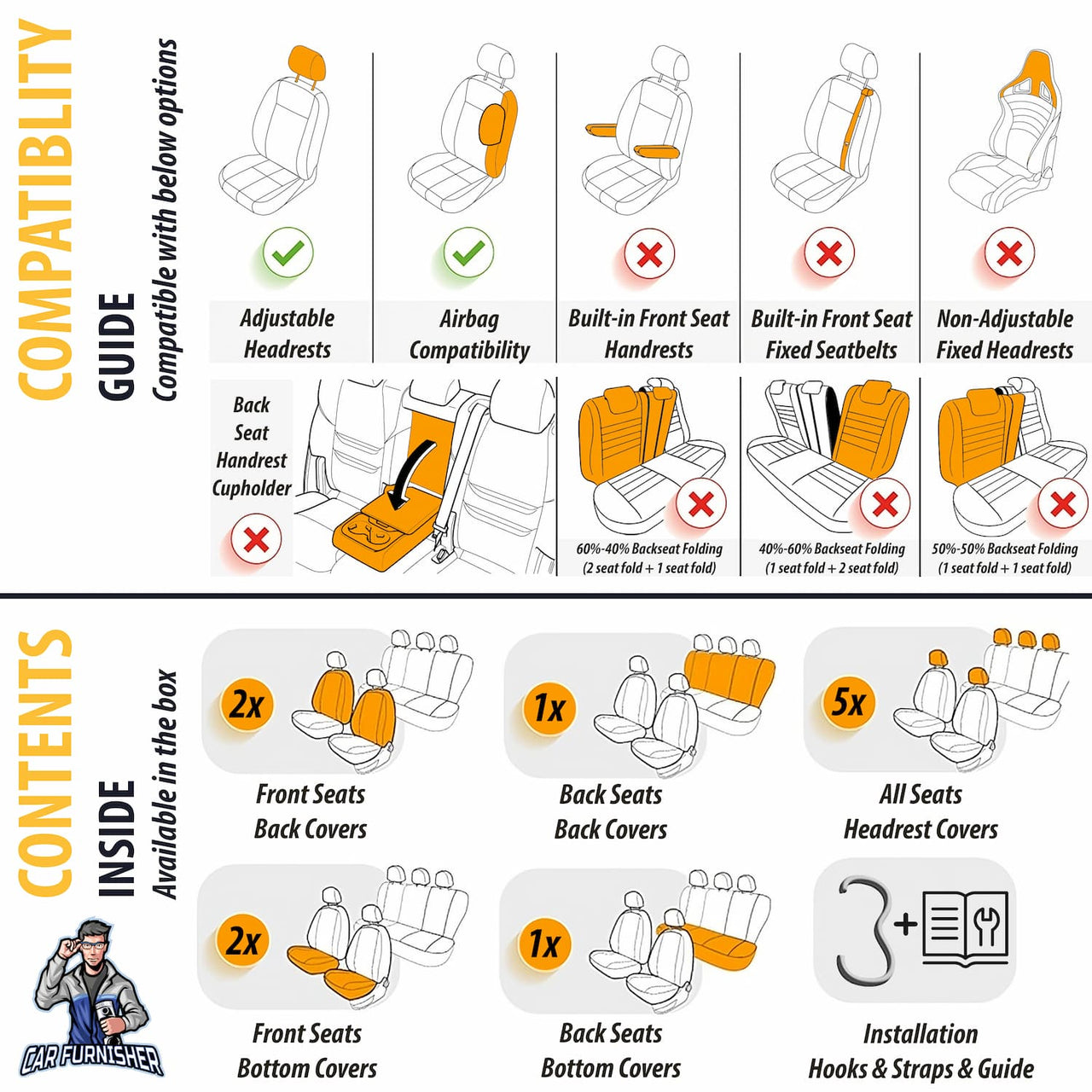 COMPATIBLITY GUIDE
Compatible with below options

Adjustable Headrests

Airbag Compatibility

Built-in Front Seat Handrests

Built-in Front Seat Fixed Seatbelts

Non-Adjustable Fixed Headrests

Back Seat Handrest Cupholder

60%-40% Backseat Folding (2 seat fold + 1 seat fold)

40%-60% Backseat Folding (1 seat fold + 2 seat fold)

50%-50% Backseat Folding (1 seat fold + 1 seat fold)

CONTENTS INSIDE
Available in the box

2x
Front Seats Back Covers

1x
Back Seats Back Covers

5x
All Seats Headrest Covers

2x
Front Seats Bottom Covers

1x
Back Seats Bottom Covers

Installation Hooks & Straps & Guide

CAR FURNISHER