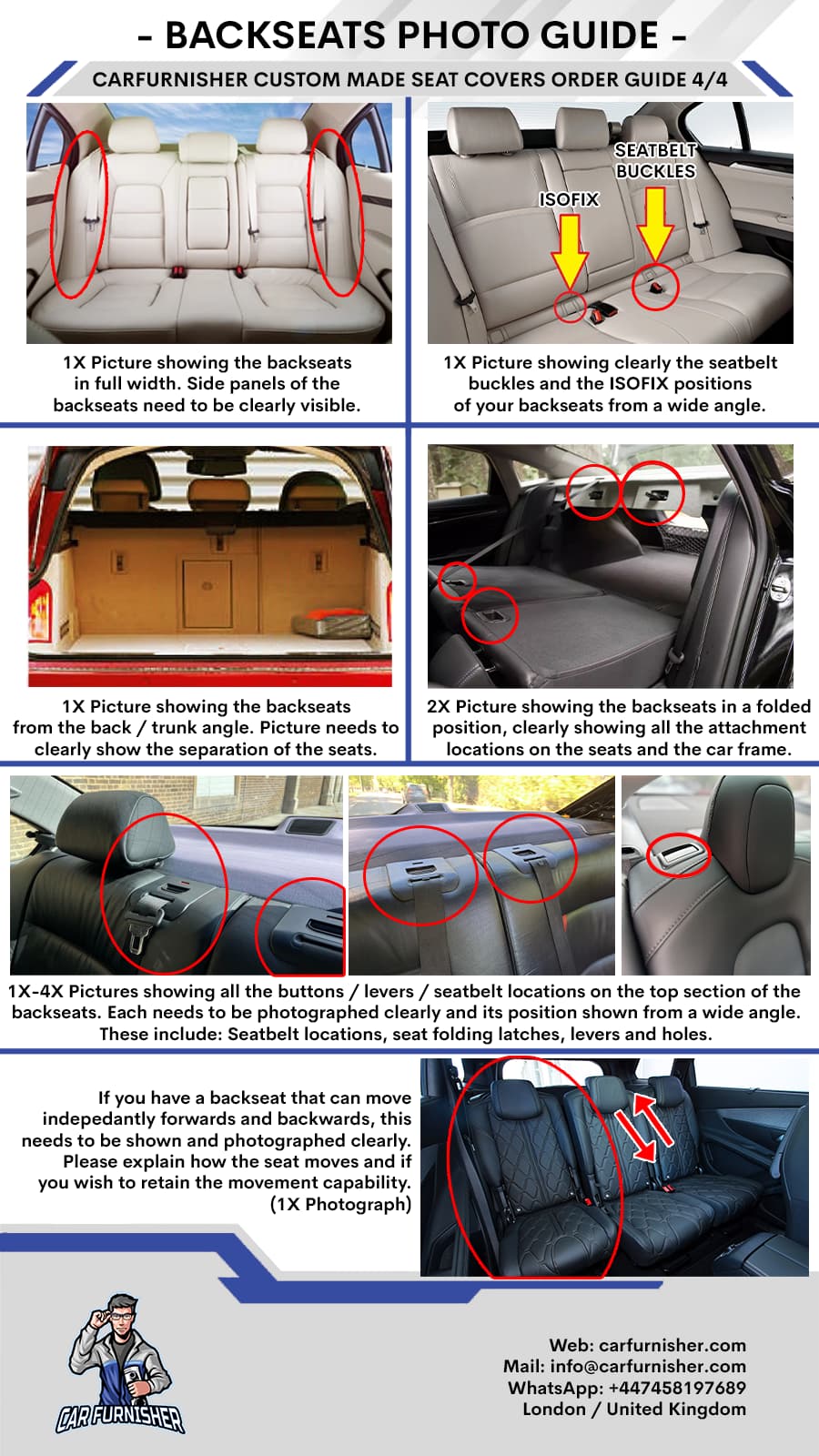 - BACKSEATS PHOTO GUIDE -

CARFURNISHER CUSTOM MADE SEAT COVERS ORDER GUIDE 4/4

1X Picture showing the backseats in full width. Side panels of the backseats need to be clearly visible.

SEATBELT BUCKLES

ISOFIX

1X Picture showing clearly the seatbelt buckles and the ISOFIX positions of your backseats from a wide angle.

1X Picture showing the backseats from the back / trunk angle. Picture needs to clearly show the separation of the seats.

2X Picture showing the backseats in a folded position, clearly showing all the attachment locations on the seats and the car frame.

1X-4X Pictures showing all the buttons / levers / seatbelt locations on the top section of the backseats. Each needs to be photographed clearly and its position shown from a wide angle. These include: Seatbelt locations, seat folding latches, levers and holes.

If you have a backseat that can move indepedantly forwards and backwards, this needs to be shown and photographed clearly. Please explain how the seat moves and if you wish to retain the movement capability. (1X Photograph)

CAR FURNISHER

Web: carfurnisher.com
Mail: info@carfurnisher.com
WhatsApp: +447458197689
London / United Kingdom