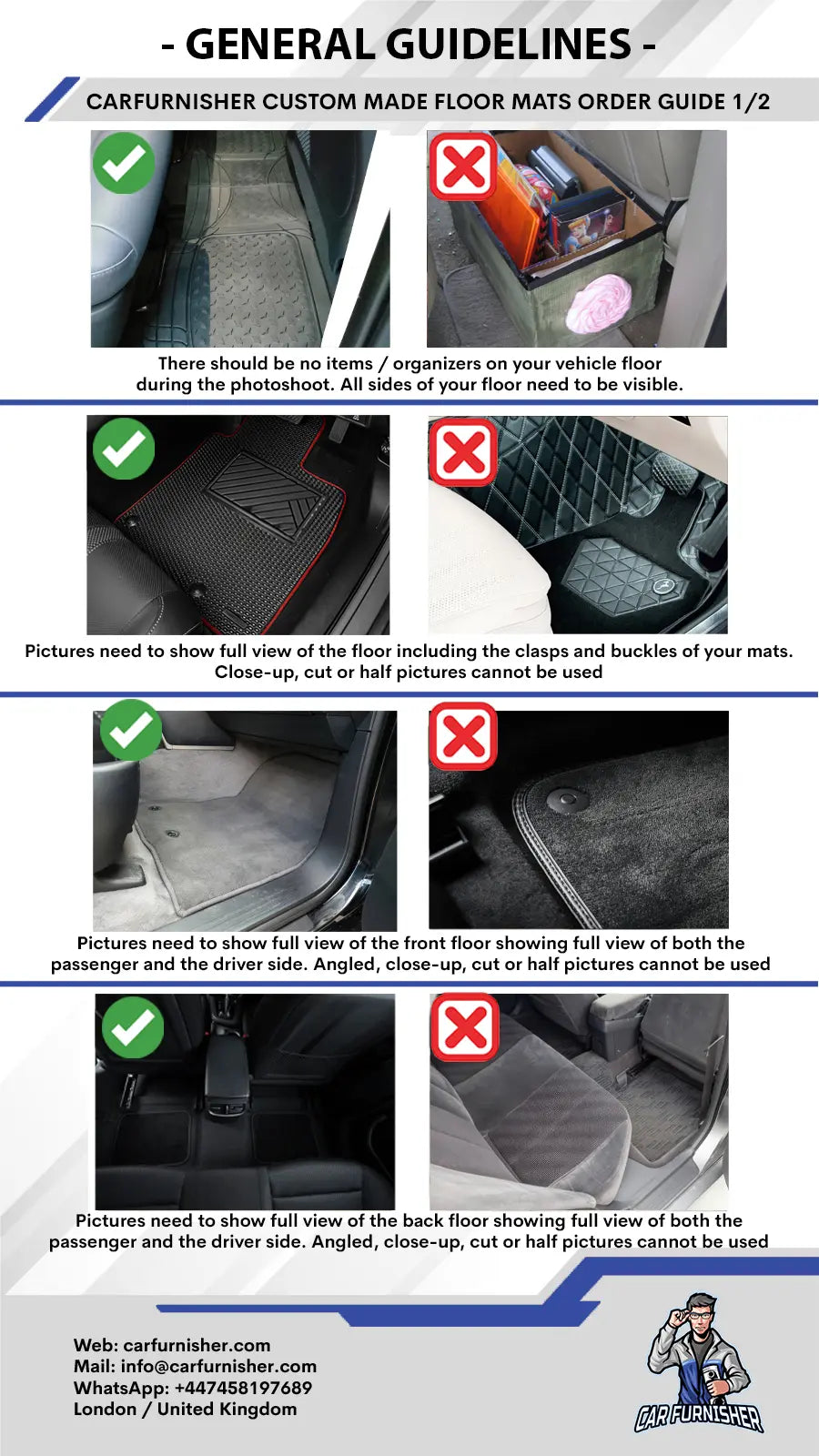 - GENERAL GUIDELINES -

CARFURNISHER CUSTOM MADE FLOOR MATS ORDER GUIDE 1/2

There should be no items / organizers on your vehicle floor during the photoshoot. All sides of your floor need to be visible.

Pictures need to show full view of the floor including the clasps and buckles of your mats. Close-up, cut or half pictures cannot be used

Pictures need to show full view of the front floor showing full view of both the passenger and the driver side. Angled, close-up, cut or half pictures cannot be used

Pictures need to show full view of the back floor showing full view of both the passenger and the driver side. Angled, close-up, cut or half pictures cannot be used

Web: carfurnisher.com
Mail: info@carfurnisher.com
WhatsApp: +447458197689
London / United Kingdom

CAR FURNISHER