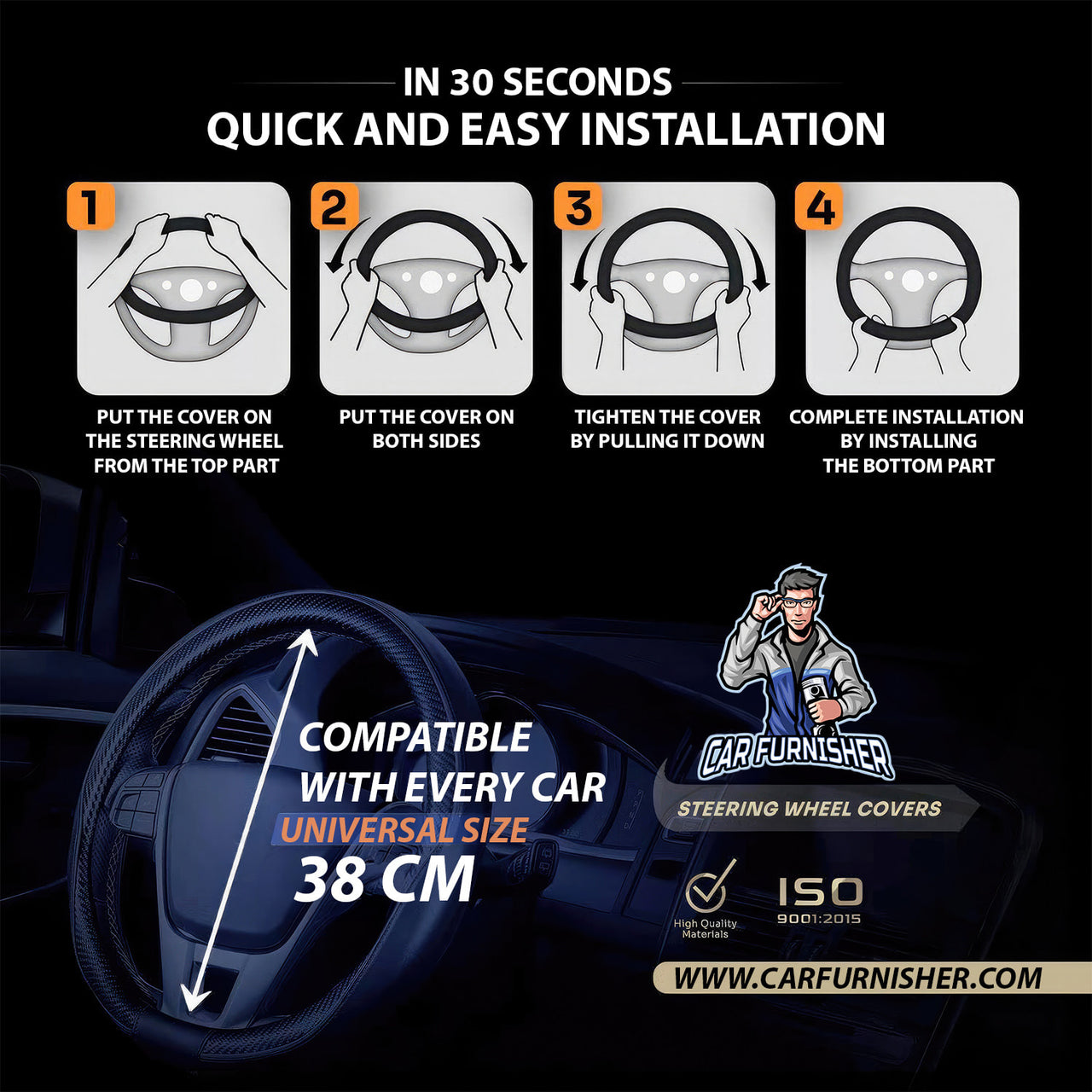 IN 30 SECONDS
QUICK AND EASY INSTALLATION

1
PUT THE COVER ON THE STEERING WHEEL FROM THE TOP PART

2
PUT THE COVER ON BOTH SIDES

3
TIGHTEN THE COVER BY PULLING IT DOWN

4
COMPLETE INSTALLATION BY INSTALLING THE BOTTOM PART

COMPATIBLE WITH EVERY CAR
UNIVERSAL SIZE
38 CM

CAR FURNISHER
STEERING WHEEL COVERS

High Quality Materials

ISO
9001:2015

WWW.CARFURNISHER.COM